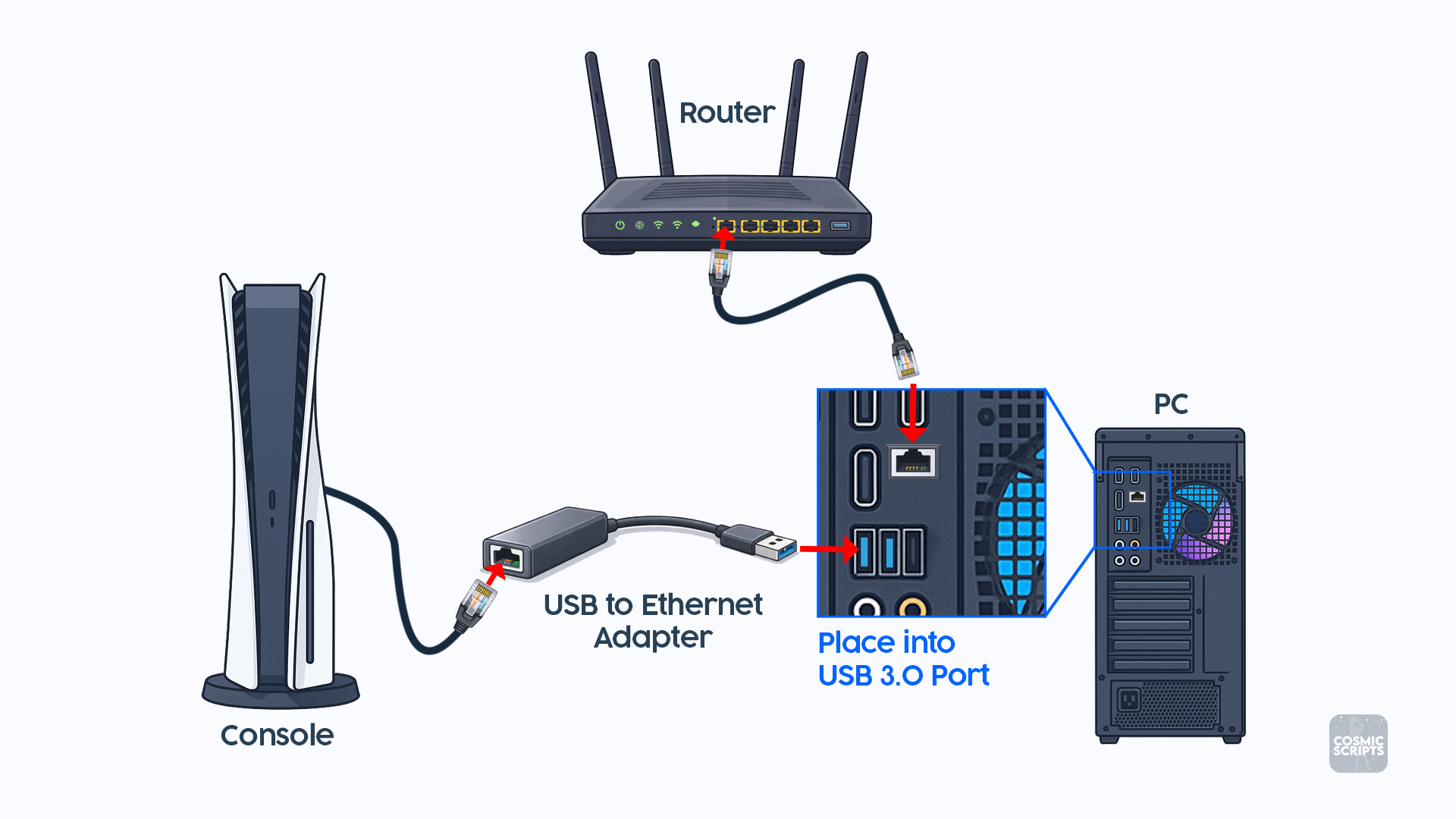 Router

PC

USB to Ethernet Adapter

Place into
USB 3.0 Port

Console

COSMIC SCRIPTS