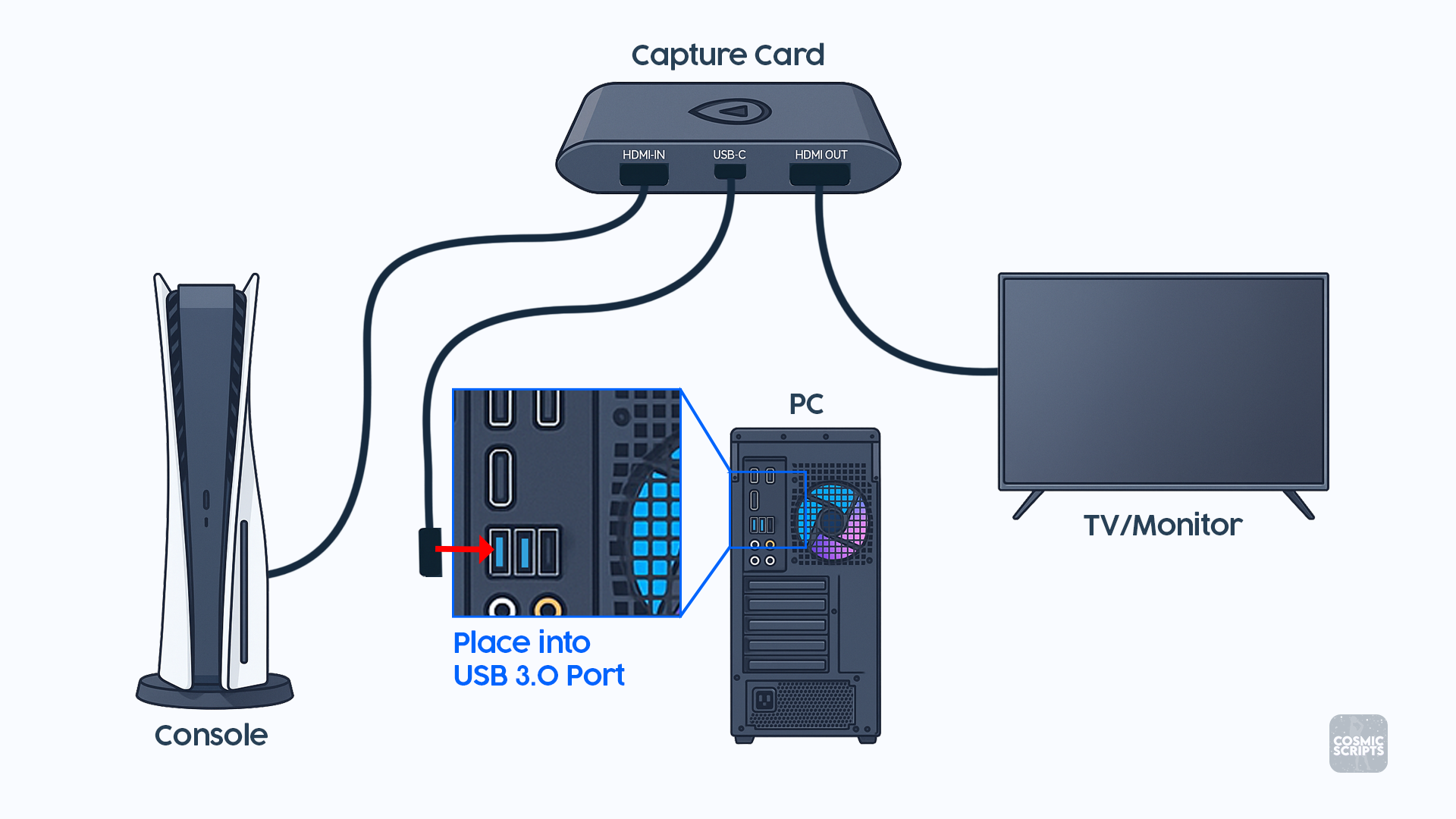 Capture Card

HDMI-IN
USB-C
HDMI OUT

PC

TV/Monitor

Place into
USB 3.0 Port

Console

COSMIC SCRIPTS